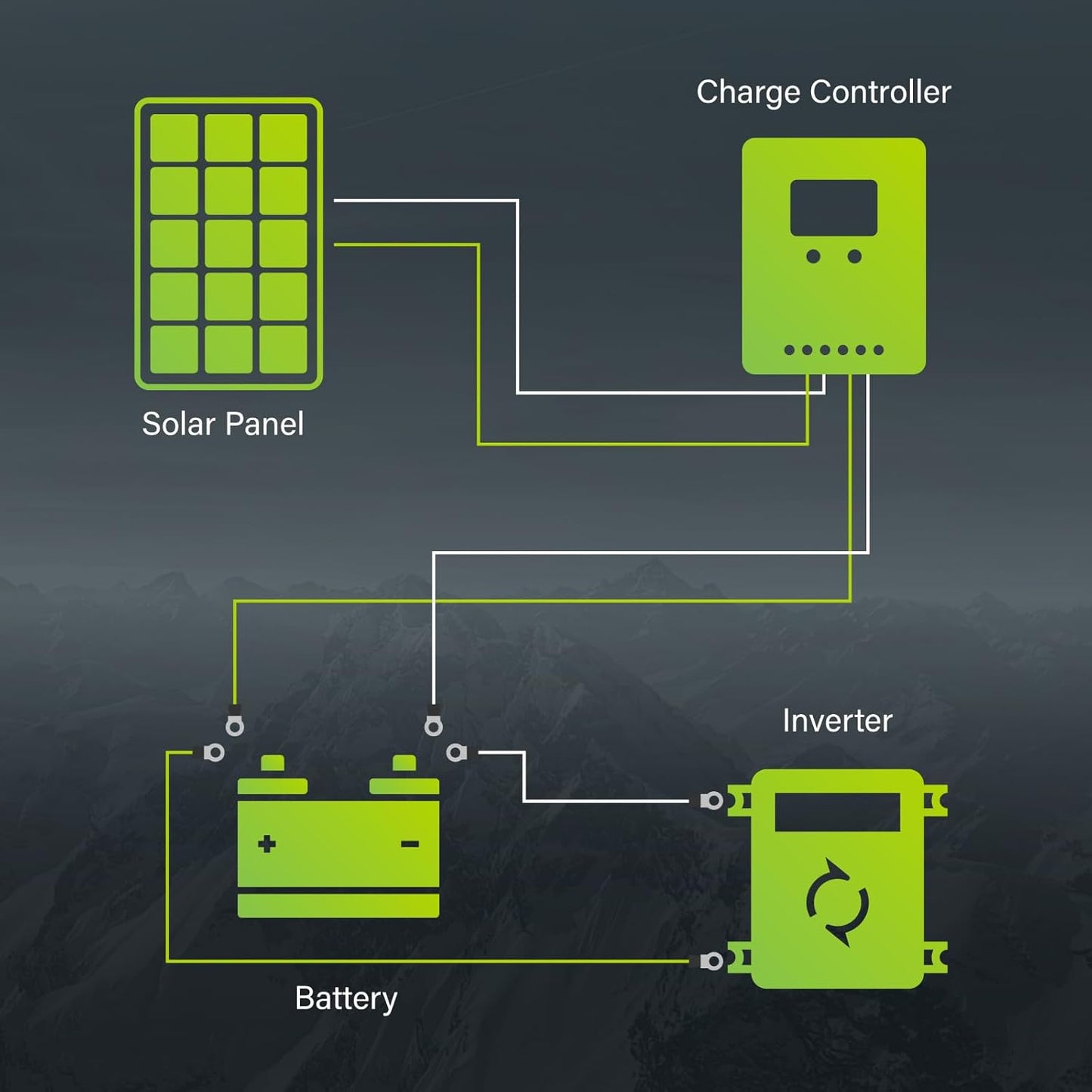 Charge Controller

Solar Panel

Inverter

+ −

Battery